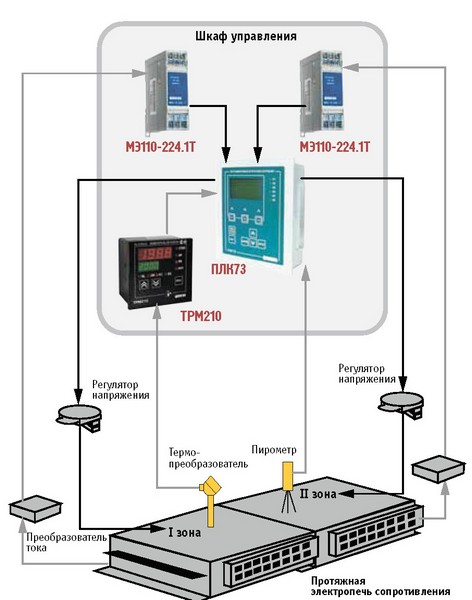 Шкаф управления

МЭ110-224.1Т

МЭ110-224.1Т

ПЛК73

ТРМ210

Регулятор напряжения

Регулятор напряжения

Термо-преобразователь

Пирометр

II зона

I зона

Преобразователь тока

Протяжная электропечь сопротивления